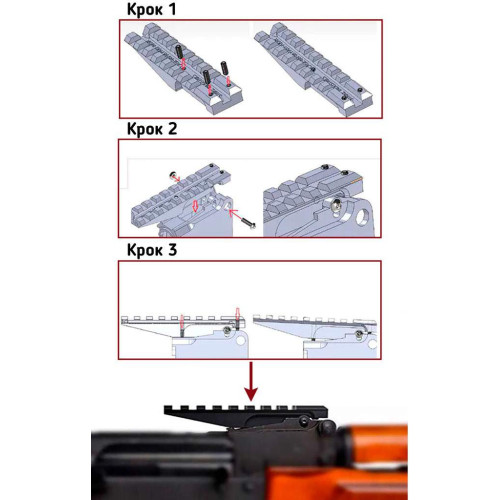 Крок 1

Крок 2

Крок 3